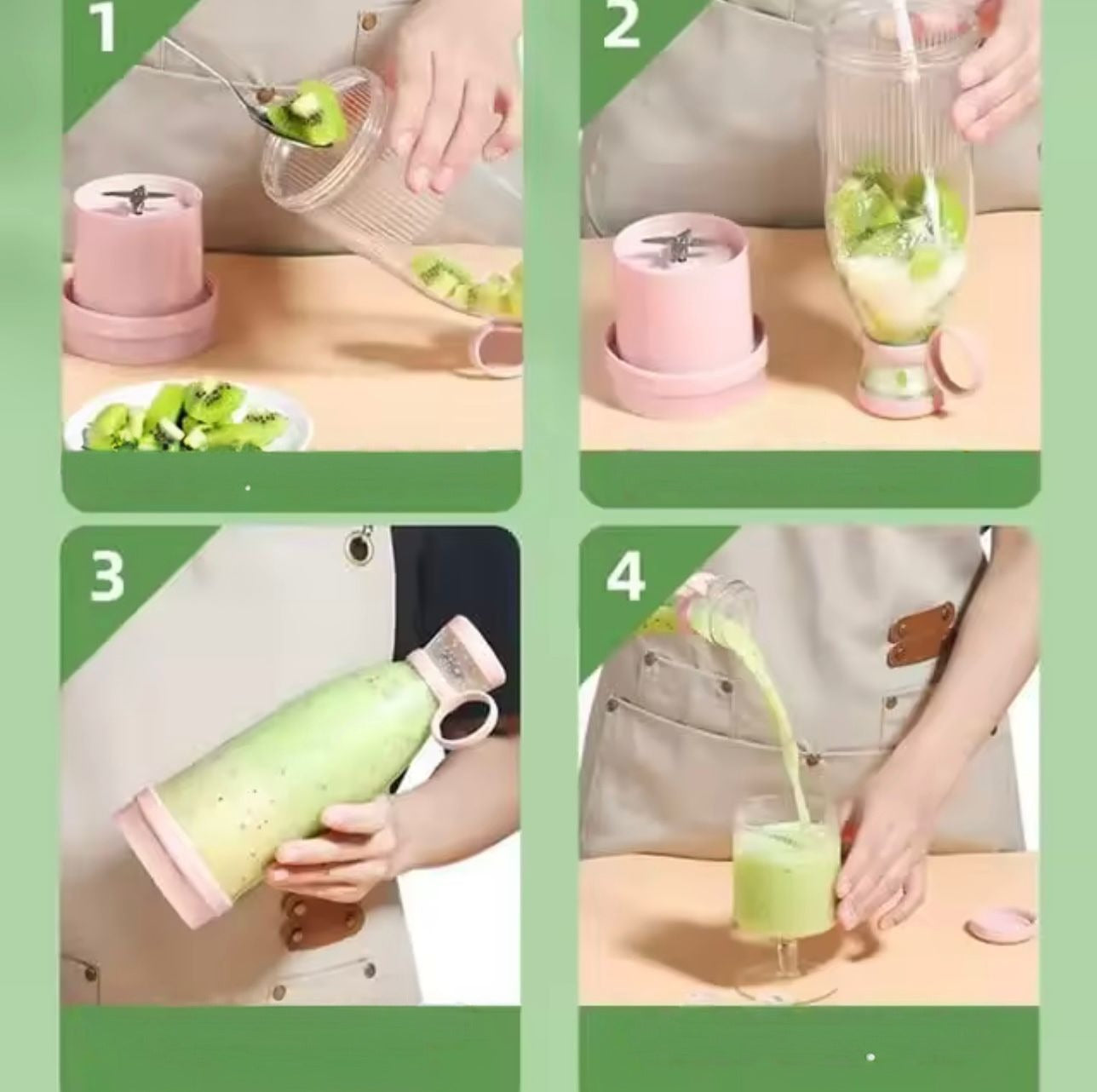 1

2

3

4